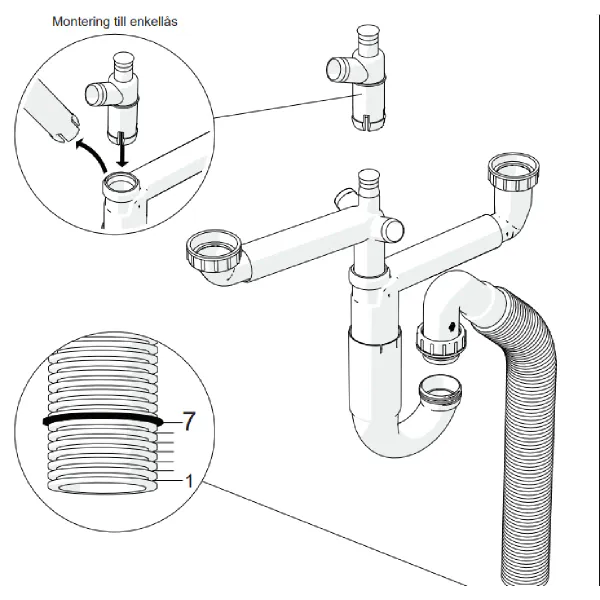 Montering till enkellås

7

1