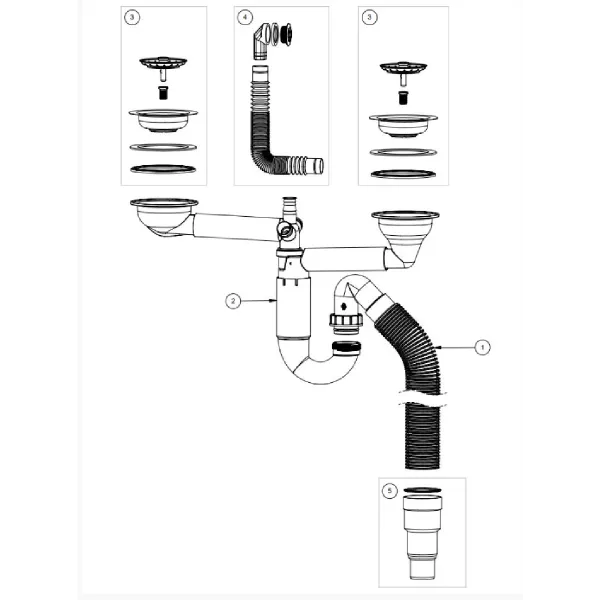 3
4
3
2
1
5